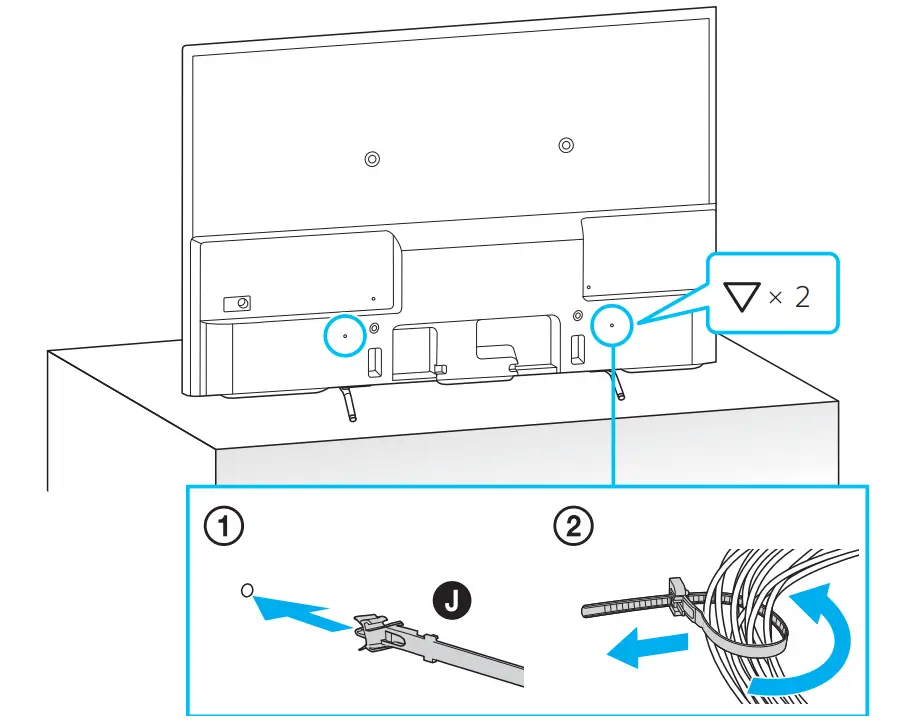 ▽ × 2

①

J

②