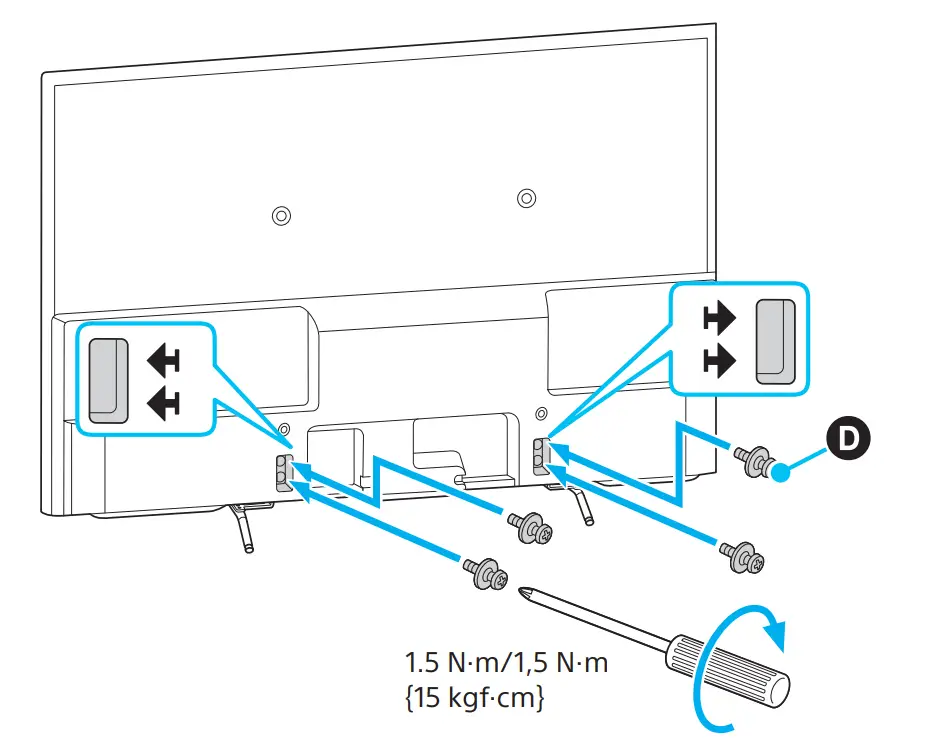 D

1.5 N·m/1,5 N·m
{15 kgf·cm}