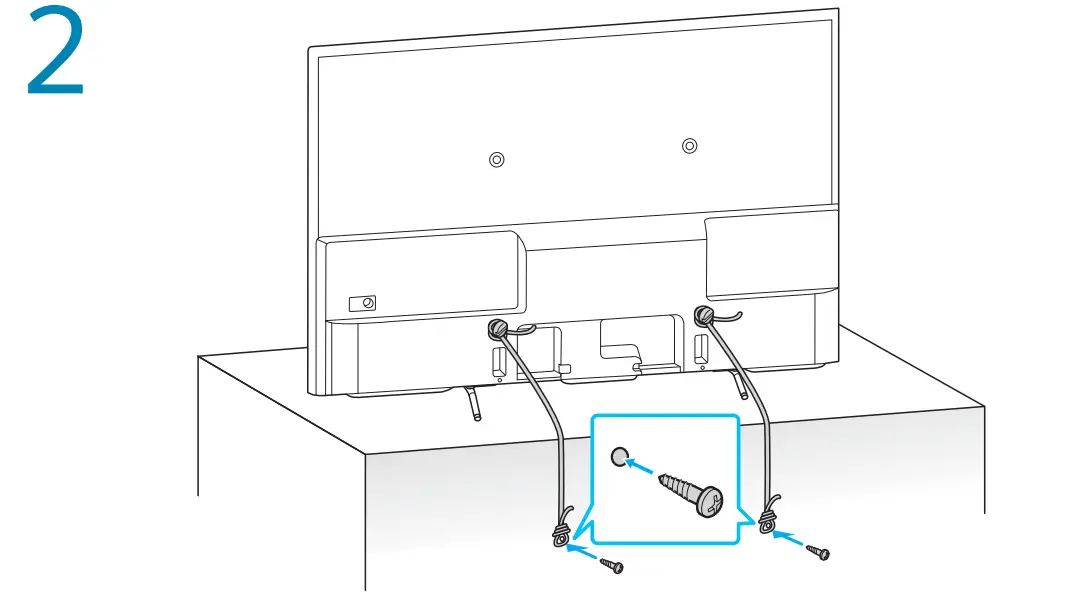 2