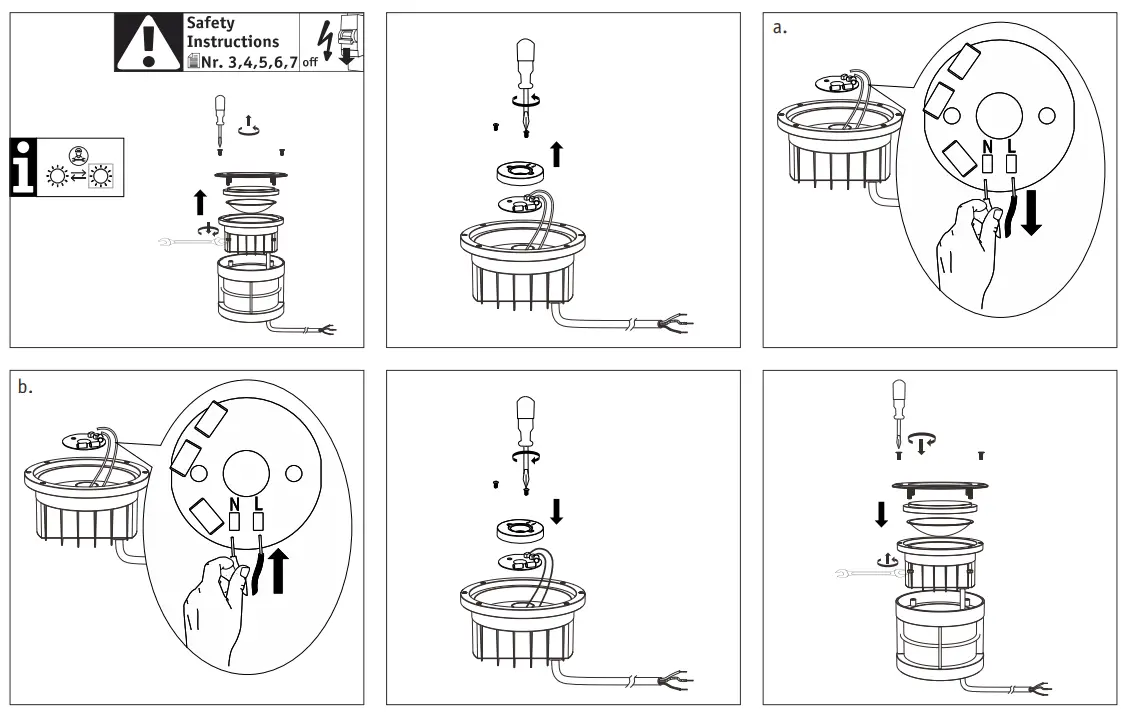 Safety Instructions
Nr. 3,4,5,6,7

off

a.

N L

b.

N L