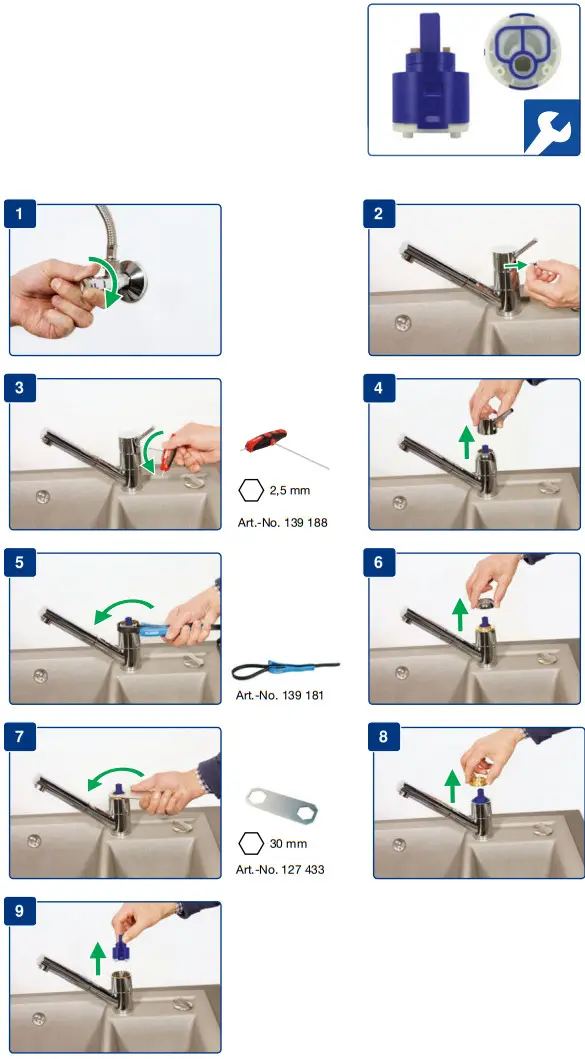 1

2

3

2,5 mm

Art.-No. 139 188

4

5

Art.-No. 139 181

6

7

30 mm

Art.-No. 127 433

8

9