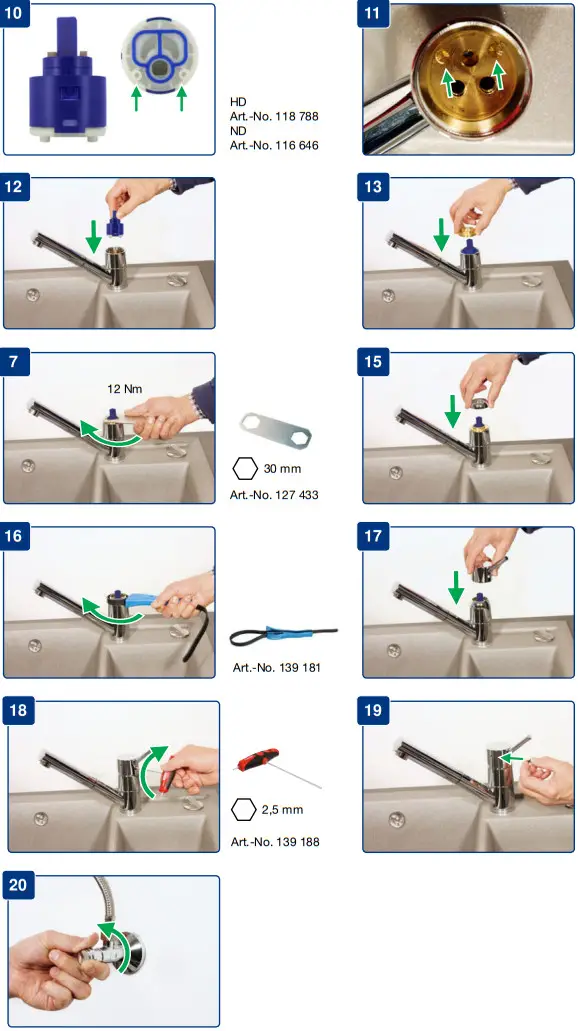 10

HD
Art.-No. 118 788
ND
Art.-No. 116 646

11

12

13

7

12 Nm

30 mm
Art.-No. 127 433

15

16

Art.-No. 139 181

17

18

2,5 mm
Art.-No. 139 188

19

20