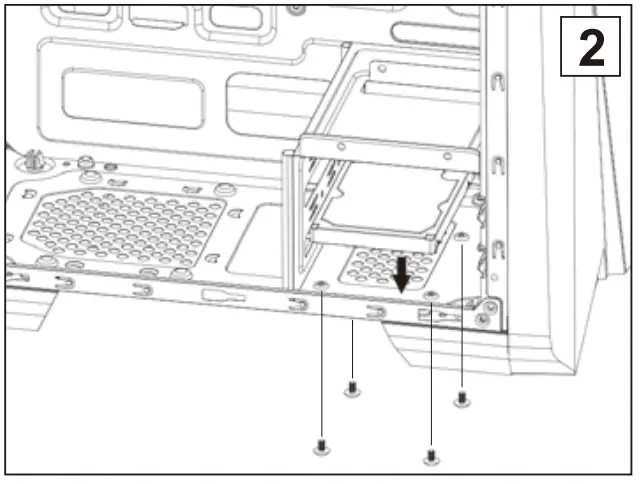 2