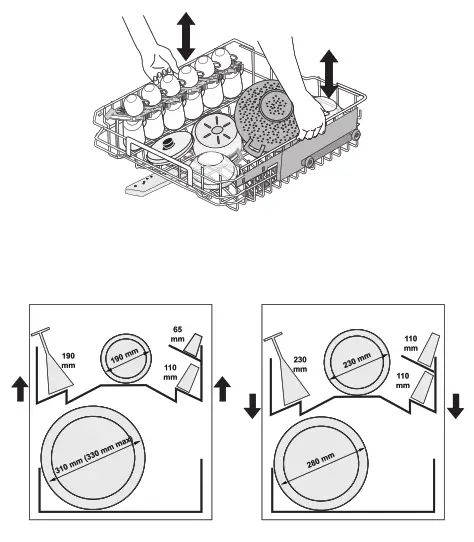 190 mm

190 mm

65 mm

110 mm

310 mm (330 mm max)

230 mm

230 mm

110 mm

110 mm

280 mm