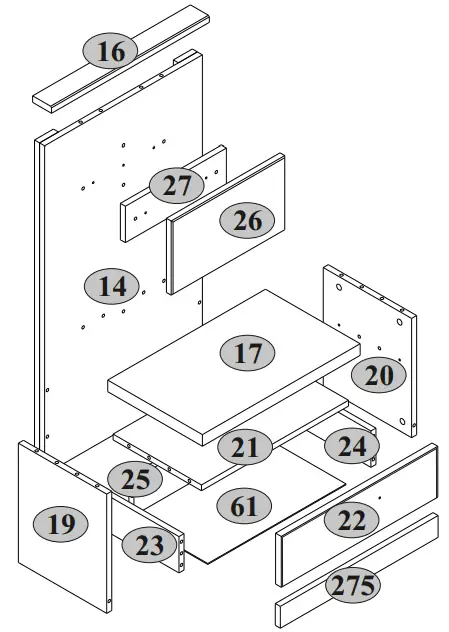 16

27

26

14

17

20

21

24

25

61

19

23

22

275