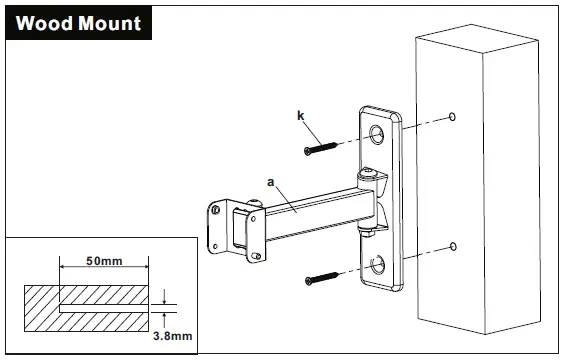 Wood Mount

k

a

50mm

3.8mm