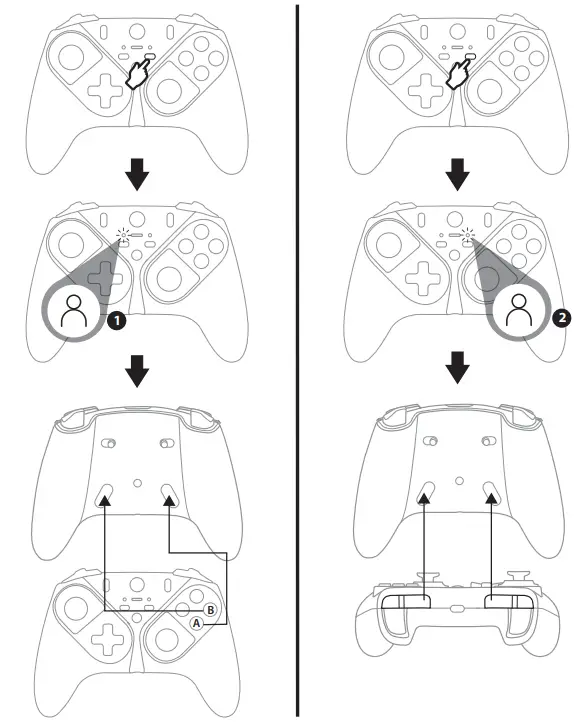 1
B
A
2