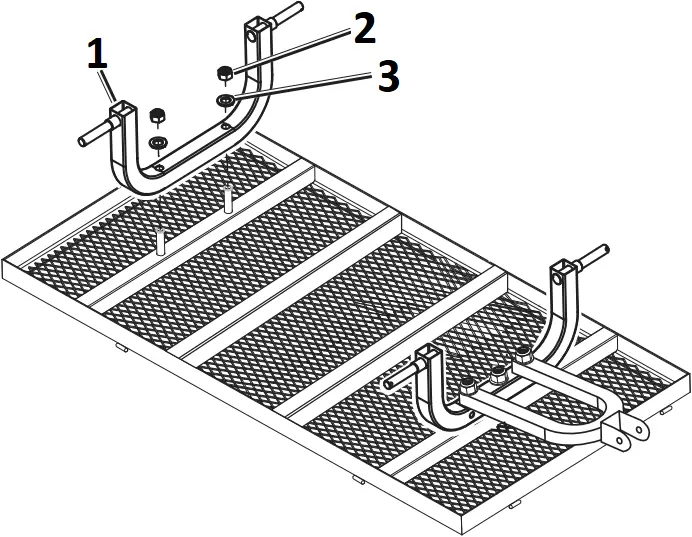 1
2
3