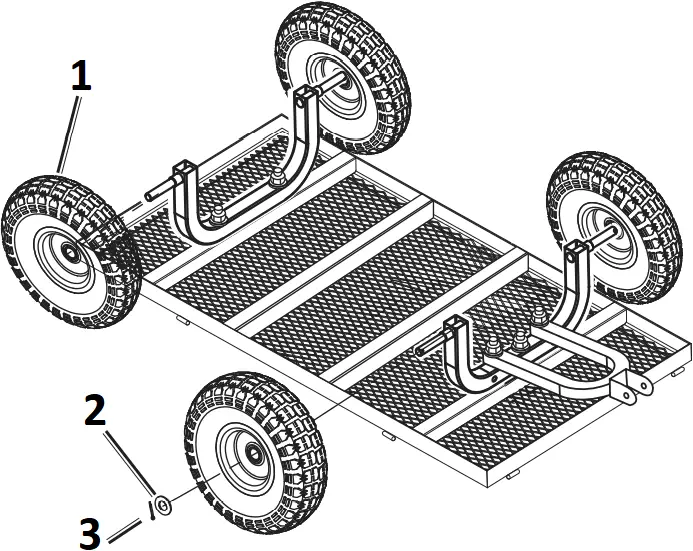 1
2
3