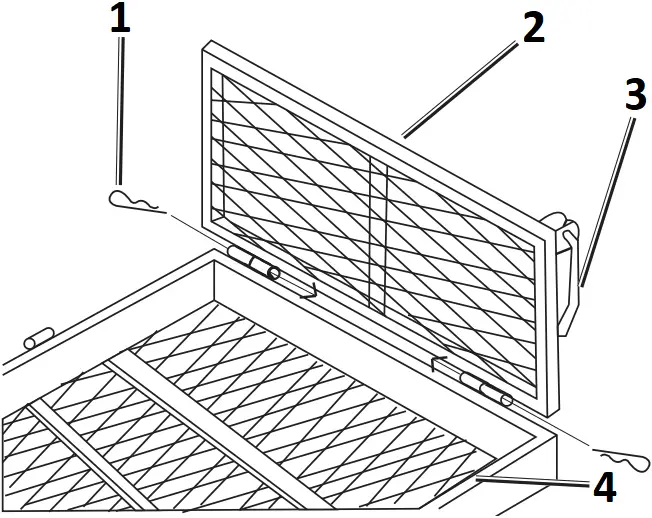 1
2
3
4