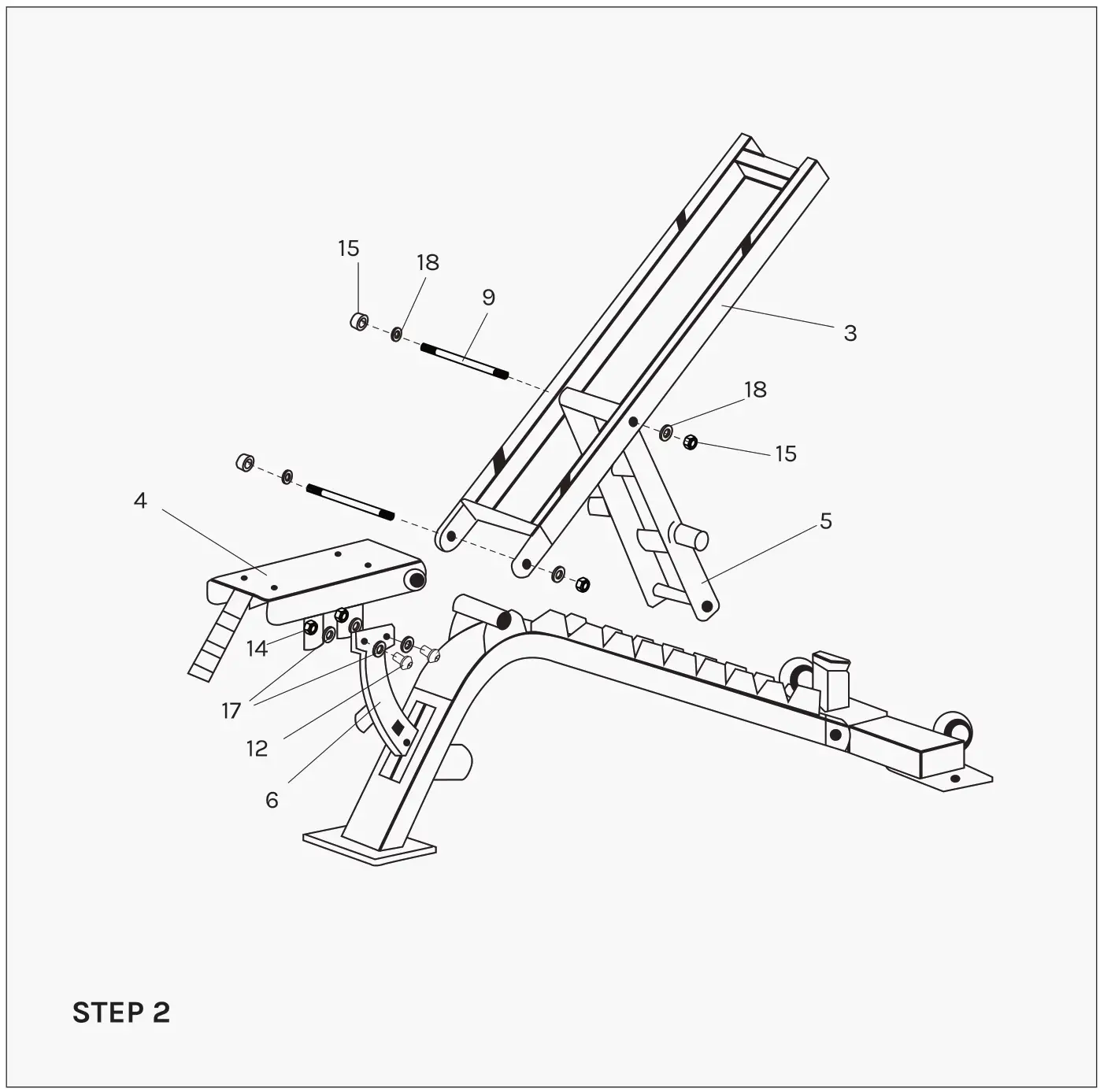 15
18
9
3
18
15
4
5
14
17
12
6
STEP 2