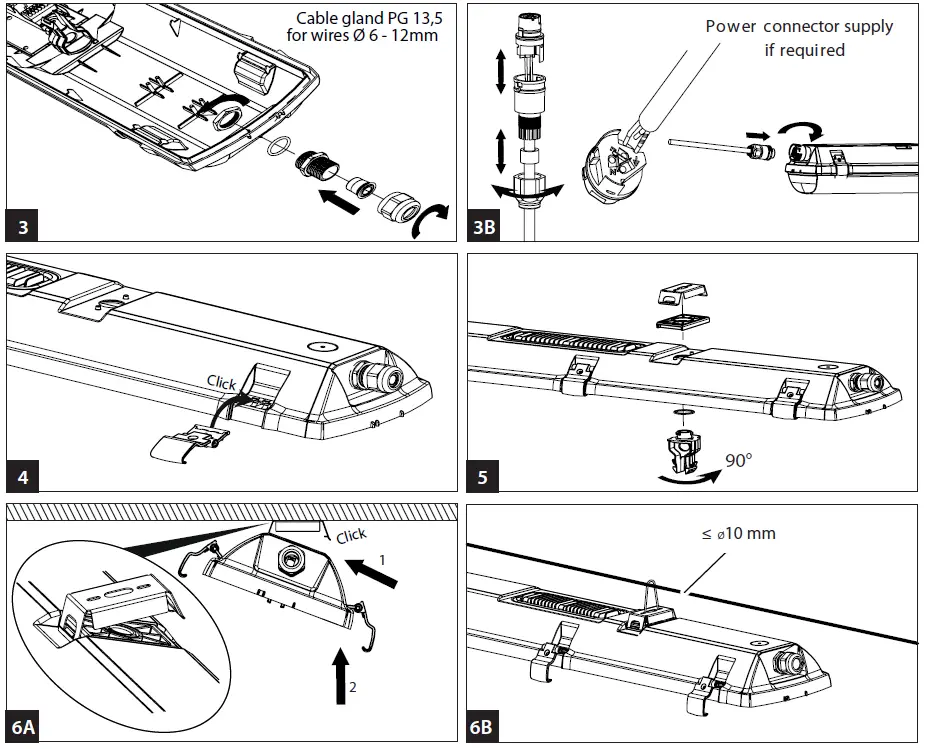 Cable gland PG 13,5
for wires Ø 6 - 12mm

3

Power connector supply
if required

3B

Click

4

90°

5

Click

1

2

6A

≤ ø10 mm

6B