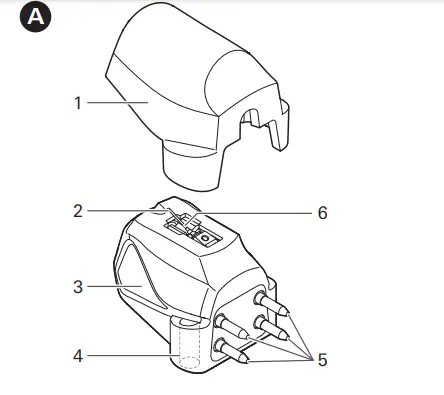 A

1

2

6

3

4

5