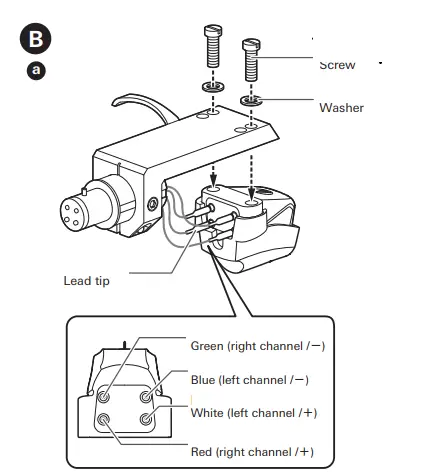 B

a

Screw

Washer

Lead tip

Green (right channel /−)

Blue (left channel /−)

White (left channel /+)

Red (right channel /+)