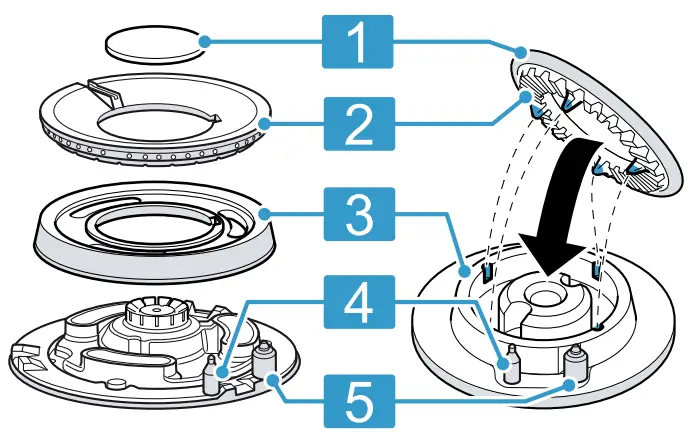 1
2
3
4
5