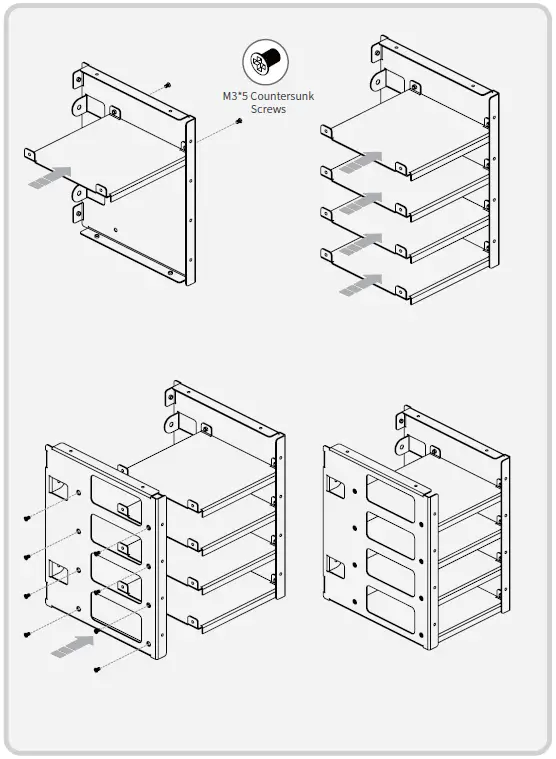 M3*5 Countersunk Screws