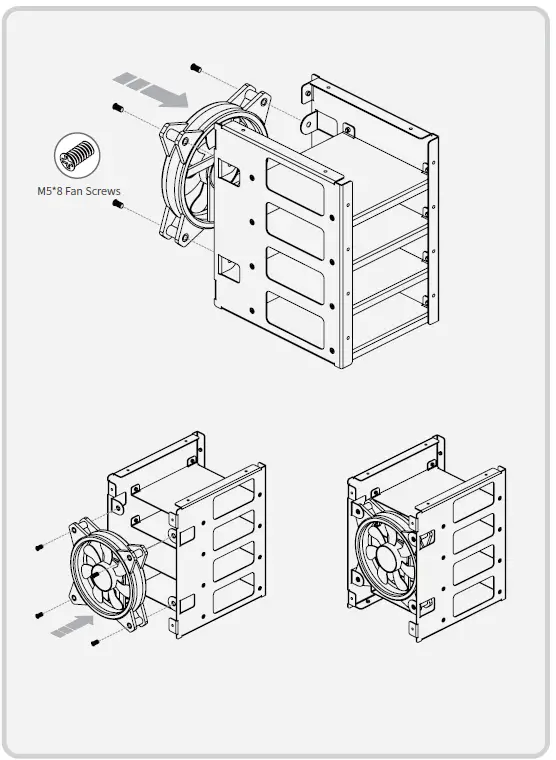 M5*8 Fan Screws