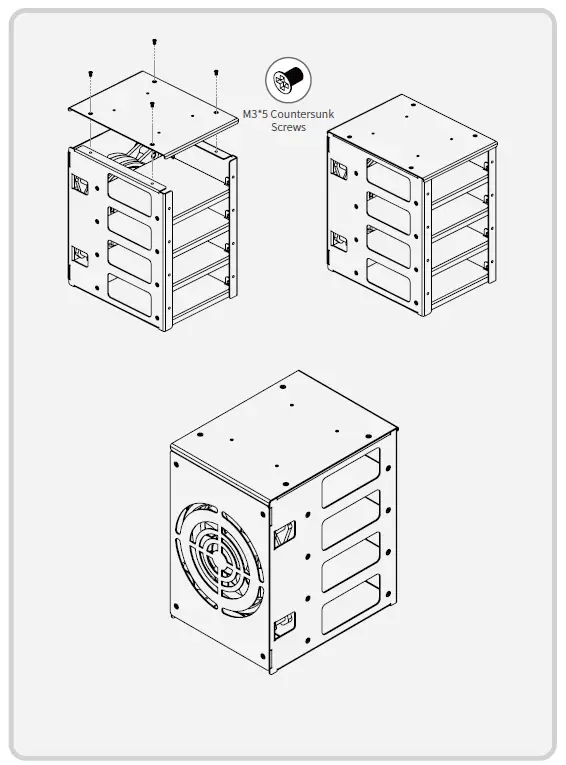 M3*5 Countersunk Screws