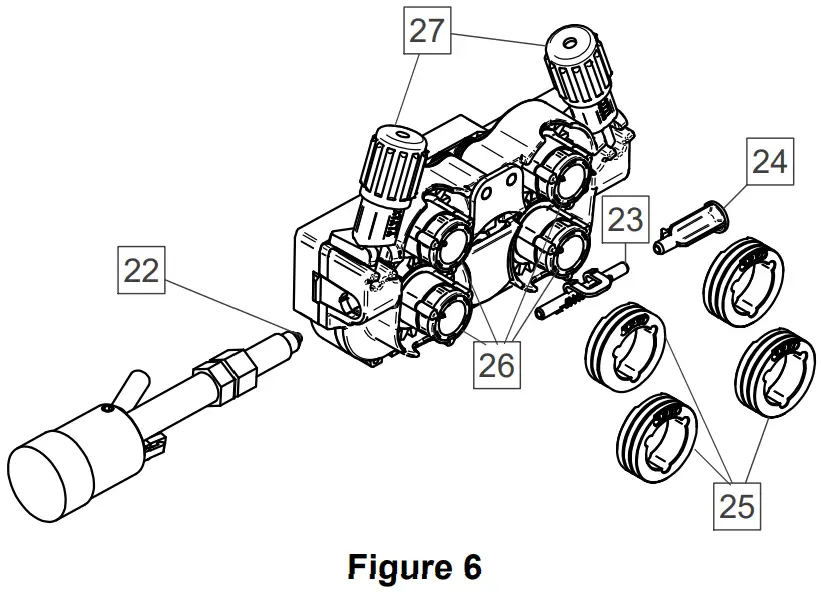 27

24

23

22

26

25

Figure 6