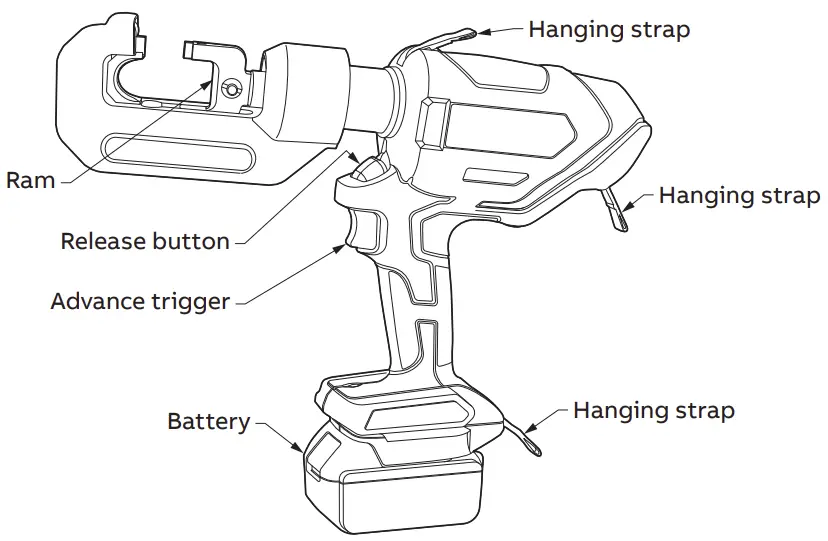 Hanging strap
Ram
Hanging strap
Release button
Advance trigger
Battery
Hanging strap