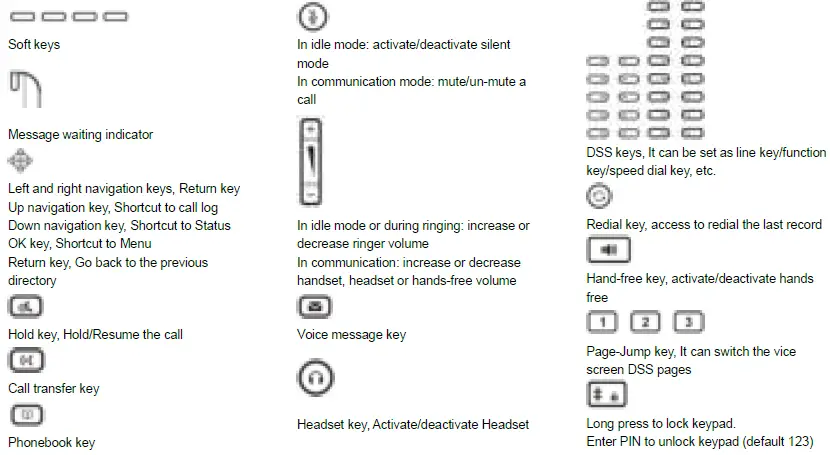 Soft keys

Message waiting indicator

Left and right navigation keys, Return key
Up navigation key, Shortcut to call log
Down navigation key, Shortcut to Status
OK key, Shortcut to Menu
Return key, Go back to the previous directory

Hold key, Hold/Resume the call

Call transfer key

Phonebook key

In idle mode: activate/deactivate silent mode
In communication mode: mute/un-mute a call

In idle mode or during ringing: increase or decrease ringer volume
In communication: increase or decrease handset, headset or hands-free volume

Voice message key

Headset key, Activate/deactivate Headset

DSS keys, It can be set as line key/function key/speed dial key, etc.

Redial key, access to redial the last record

Hand-free key, activate/deactivate hands free

1 2 3

Page-Jump key, It can switch the vice screen DSS pages

Long press to lock keypad.
Enter PIN to unlock keypad (default 123)