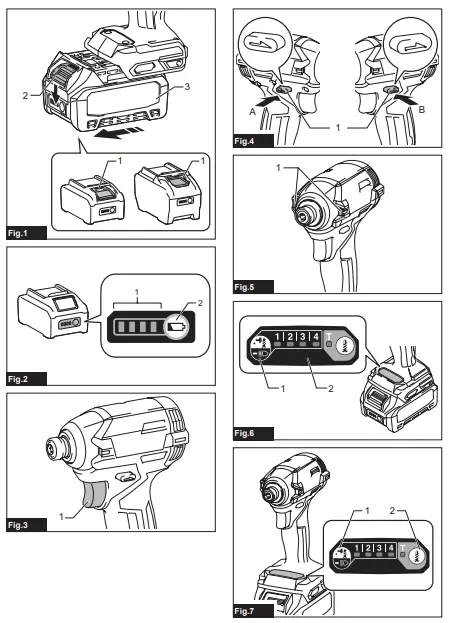 2
3
1
1
Fig.1

1
2
Fig.2

1
Fig.3

A
B
1
Fig.4

1
Fig.5

1 2 3 4
T
1
2
Fig.6

1
2
1 2 3 4
T
Fig.7