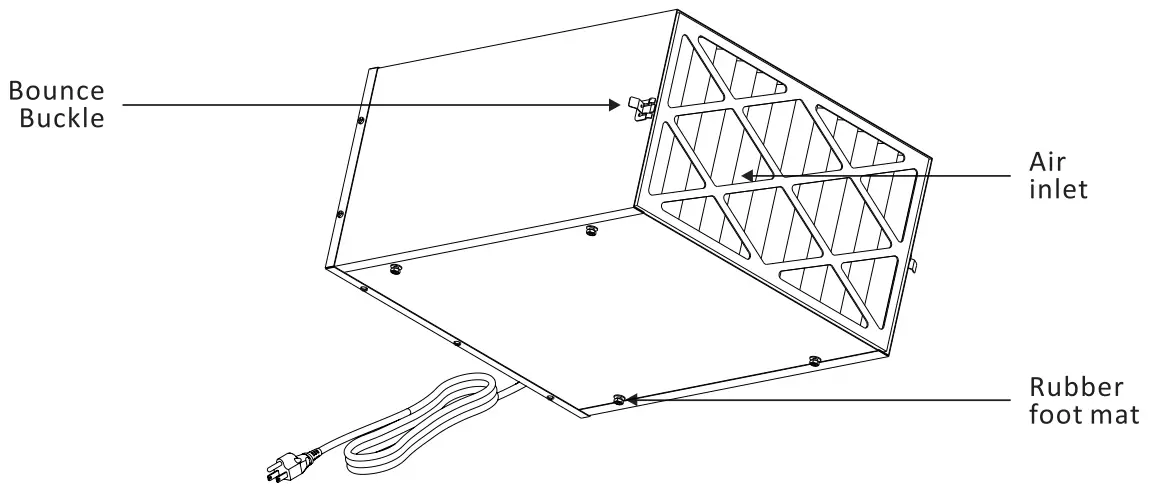 Bounce Buckle

Air inlet

Rubber foot mat