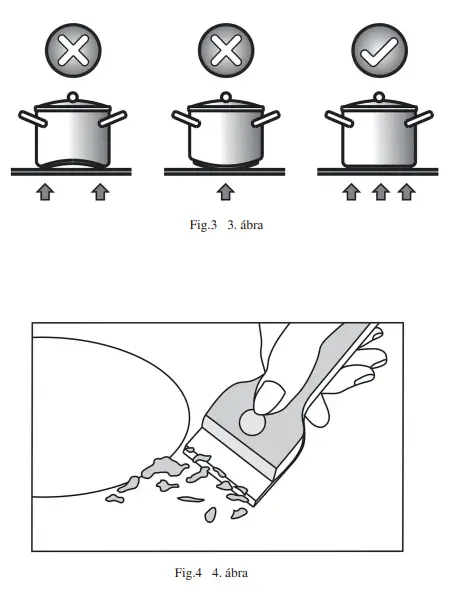 Fig.3 3. ábra

Fig.4 4. ábra