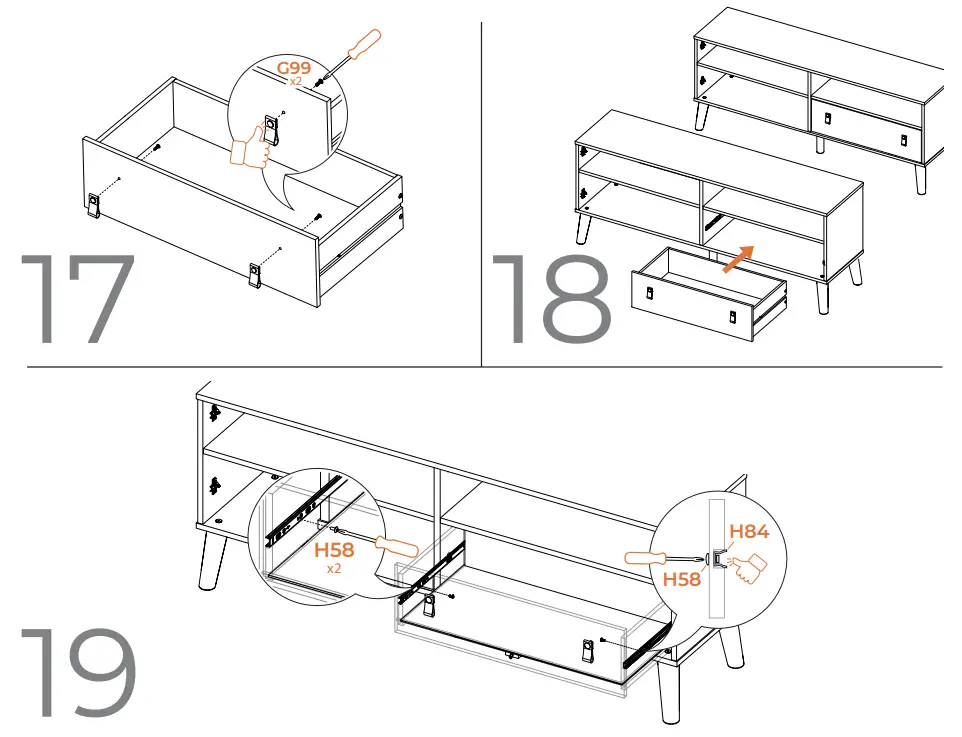 G99
x2

17

18

H58
x2

H84

H58

19