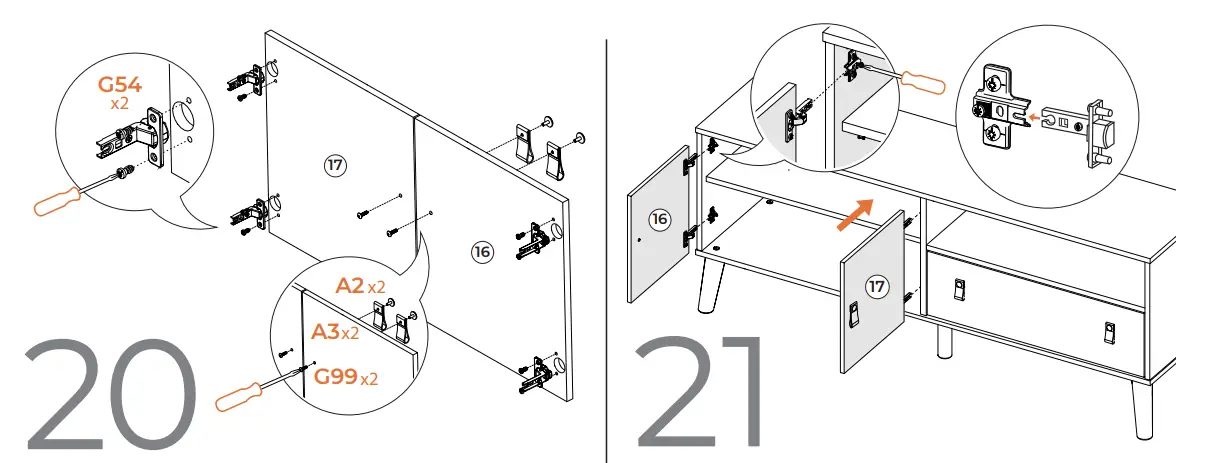 G54
x2

17

16

A2 x2

A3 x2

G99 x2

20

16

17

21