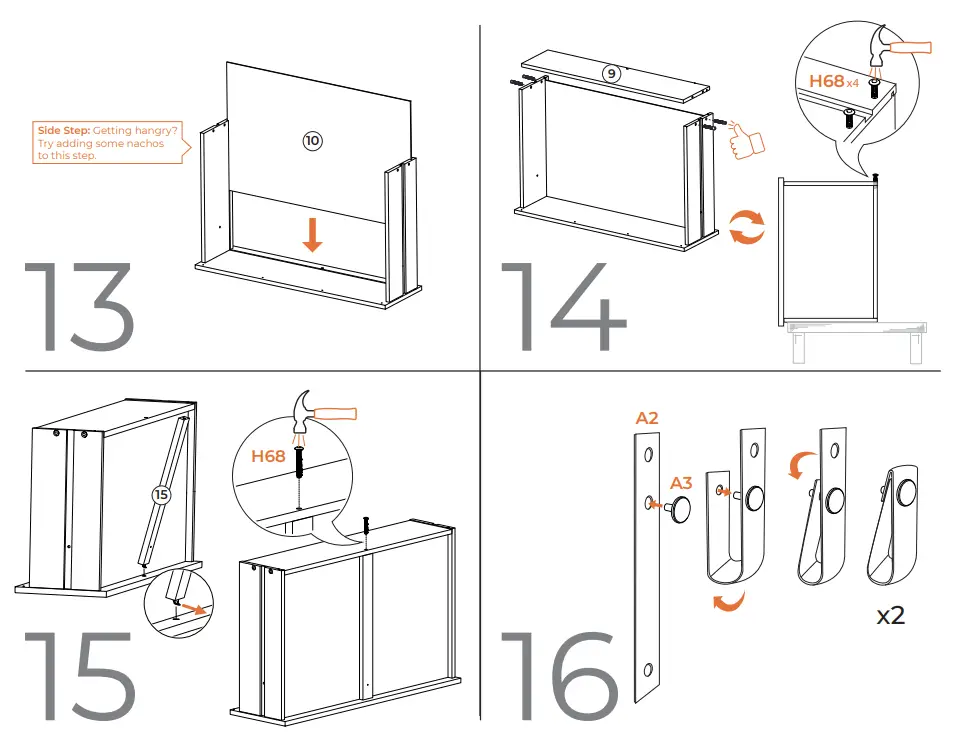 Side Step: Getting hangry? Try adding some nachos to this step.

10

13

9

H68 x4

14

15

H68

15

A2

A3

x2

16