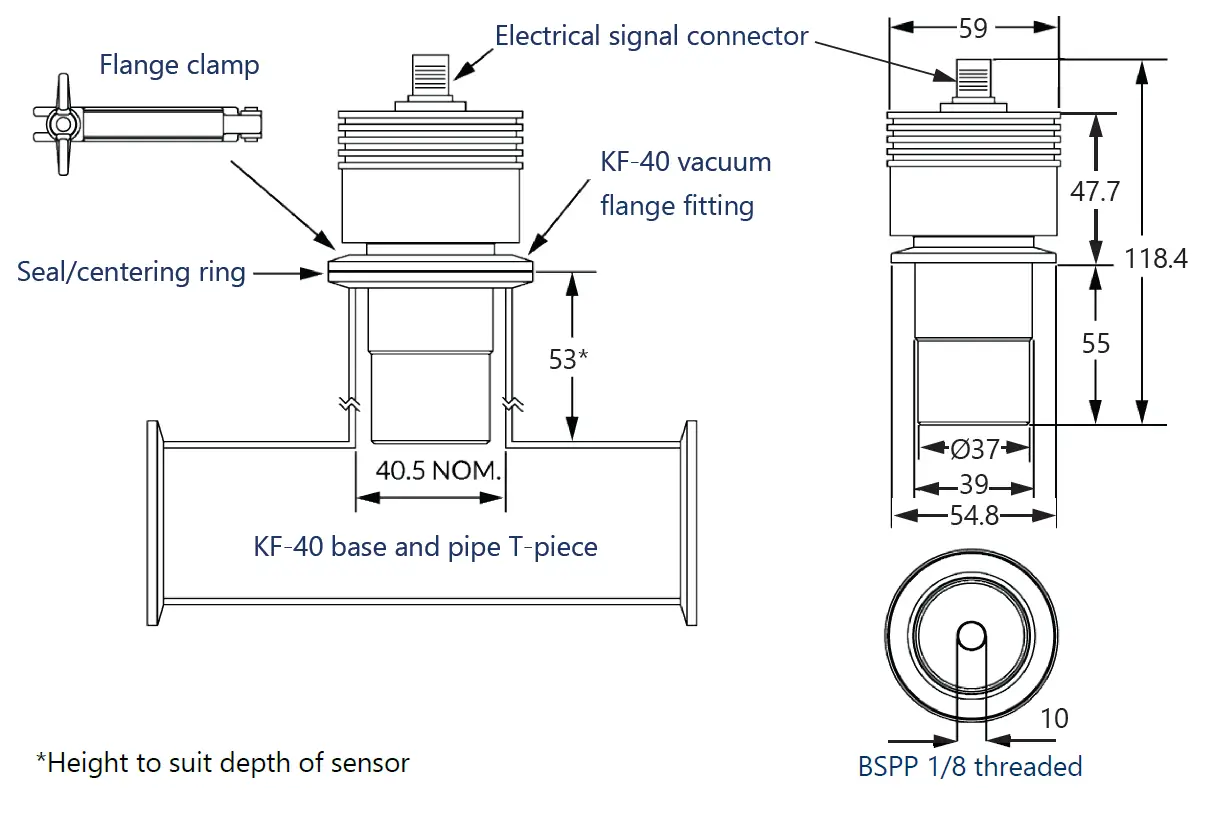 Flange clamp

Electrical signal connector

KF-40 vacuum flange fitting

Seal/centering ring

53*

40.5 NOM.

KF-40 base and pipe T-piece

*Height to suit depth of sensor

59

47.7

118.4

55

Ø37

39

54.8

10

BSPP 1/8 threaded