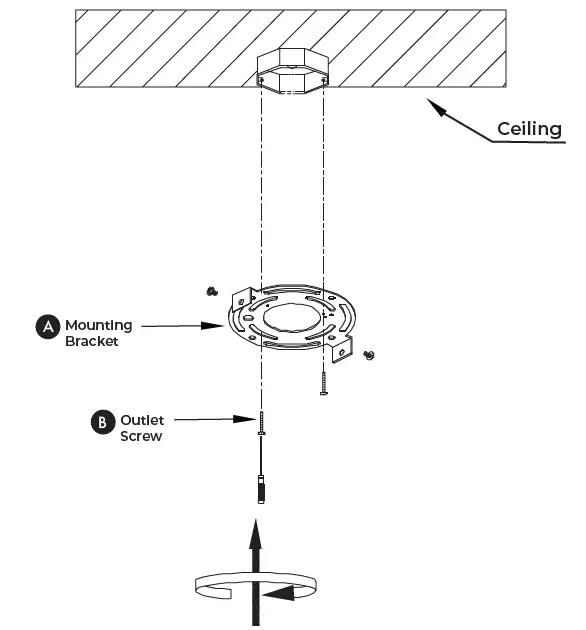 Ceiling

A Mounting Bracket

B Outlet Screw