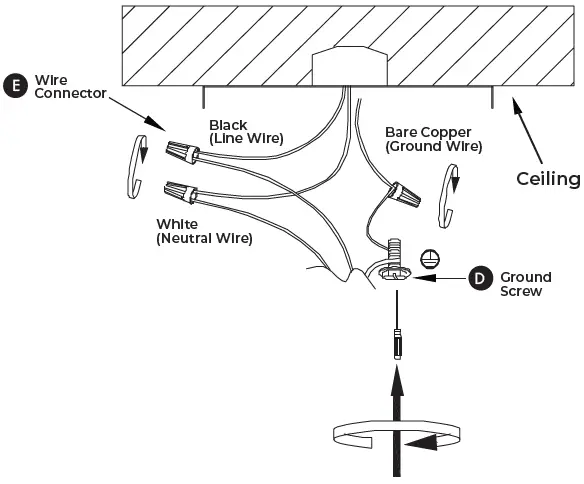 E Wire Connector

Black
(Line Wire)

Bare Copper
(Ground Wire)

Ceiling

White
(Neutral Wire)

D Ground Screw