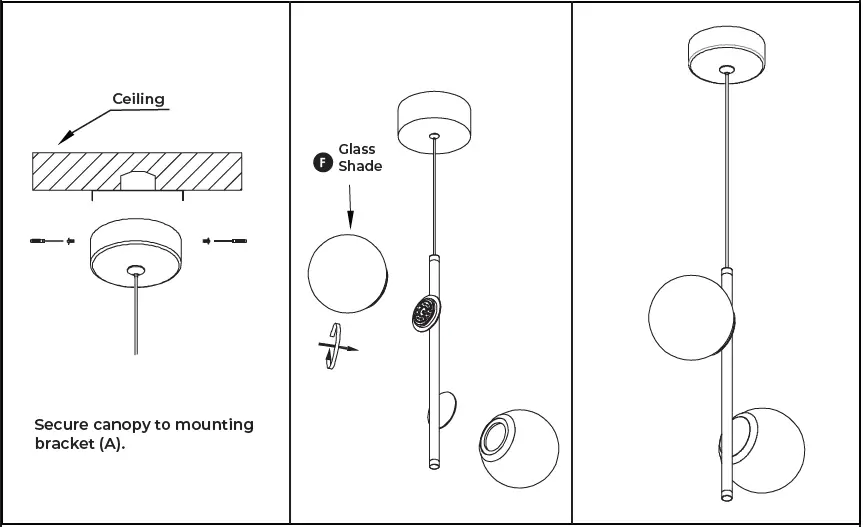 Ceiling

Secure canopy to mounting bracket (A).

F Glass Shade