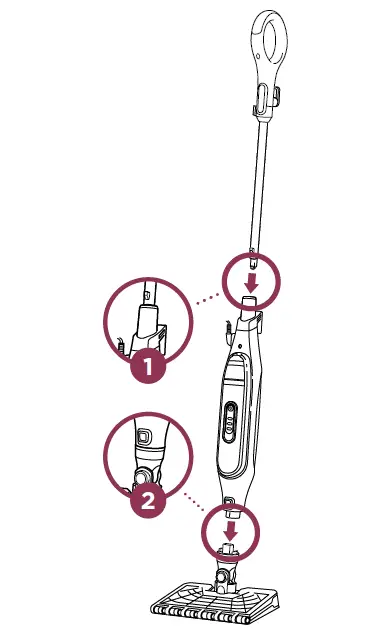 1

2