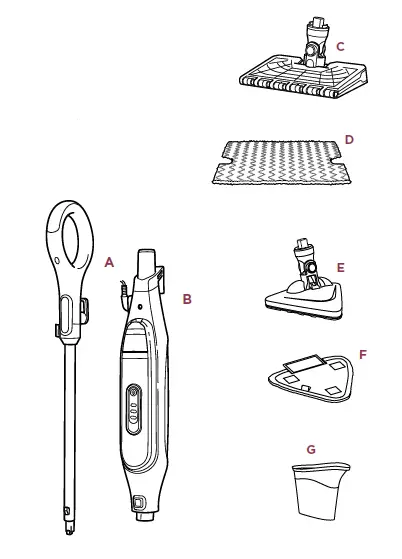 C

D

A

B

E

F

G