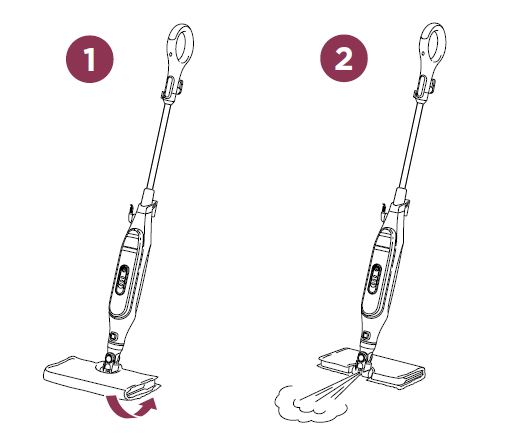 1

2