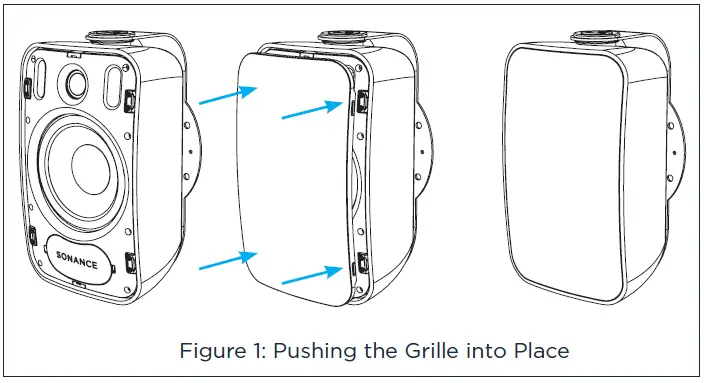 SONANCE

Figure 1: Pushing the Grille into Place