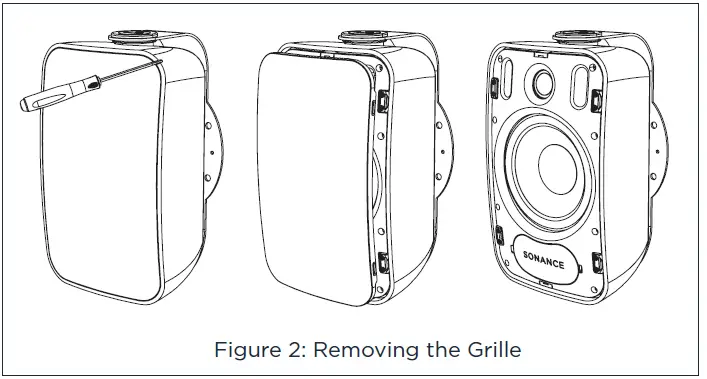 SONANCE

Figure 2: Removing the Grille