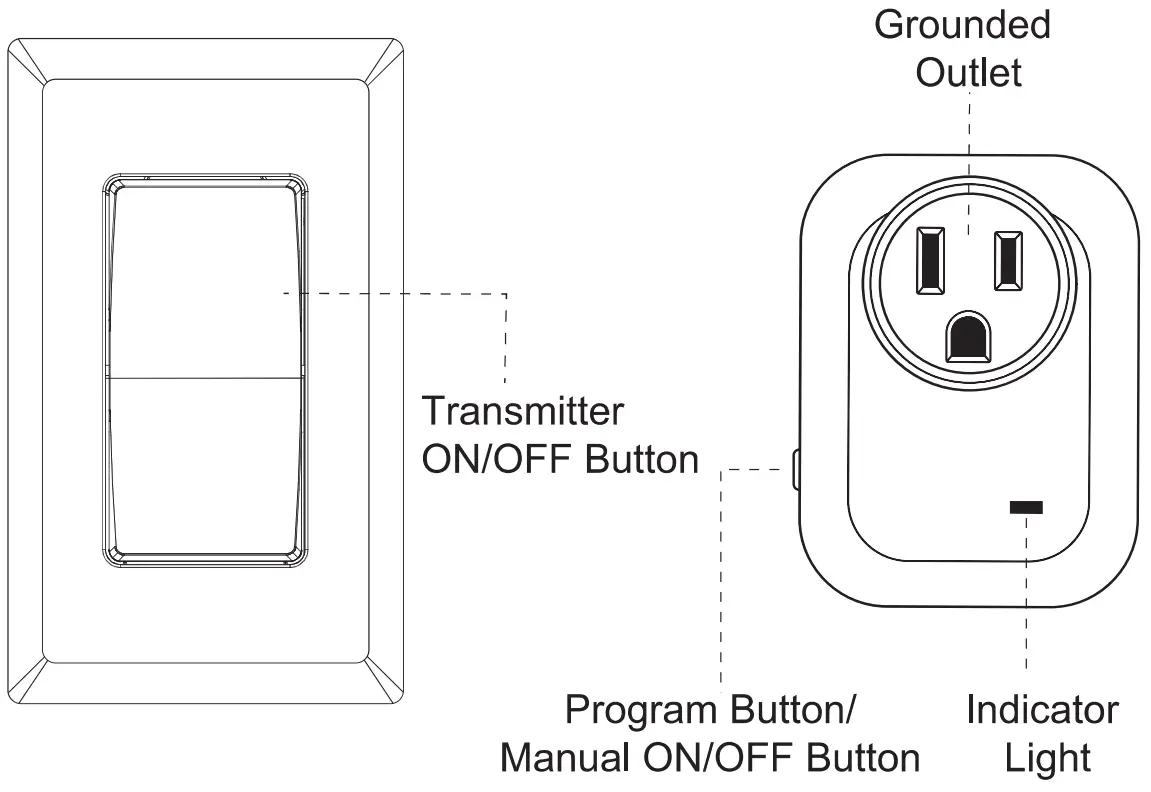 Grounded Outlet

Transmitter ON/OFF Button

Program Button/ Manual ON/OFF Button

Indicator Light