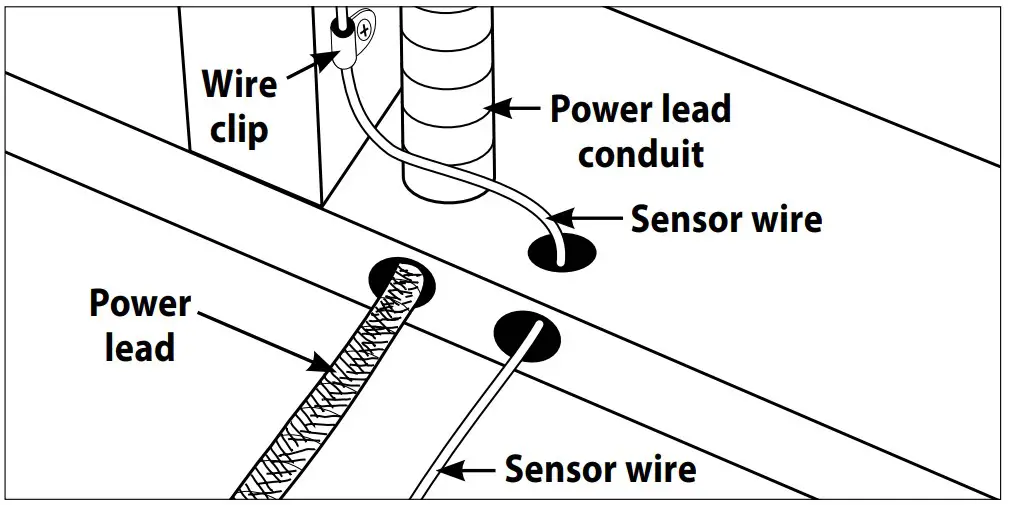 Wire clip

Power lead conduit

Sensor wire

Power lead

Sensor wire