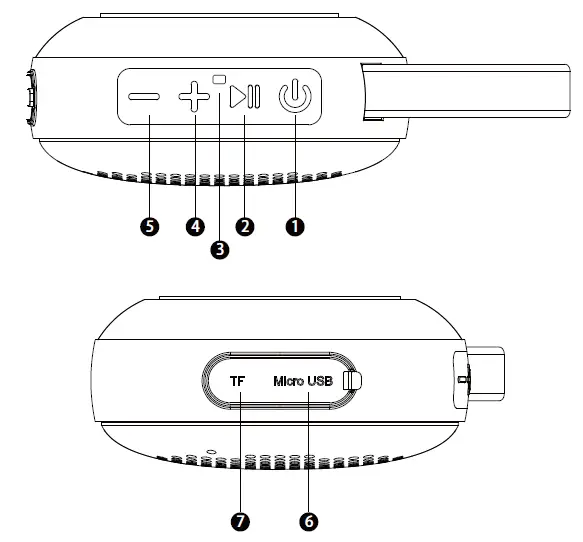 5
4
3
2
1

TF
Micro USB

7
6