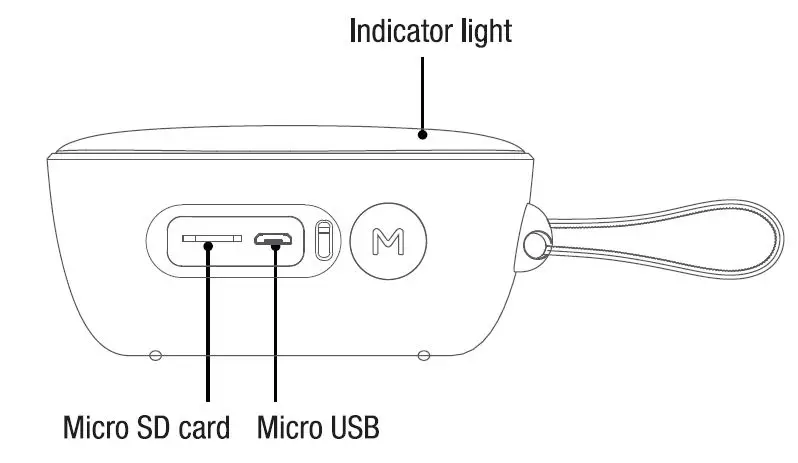 Indicator light

M

Micro SD card
Micro USB