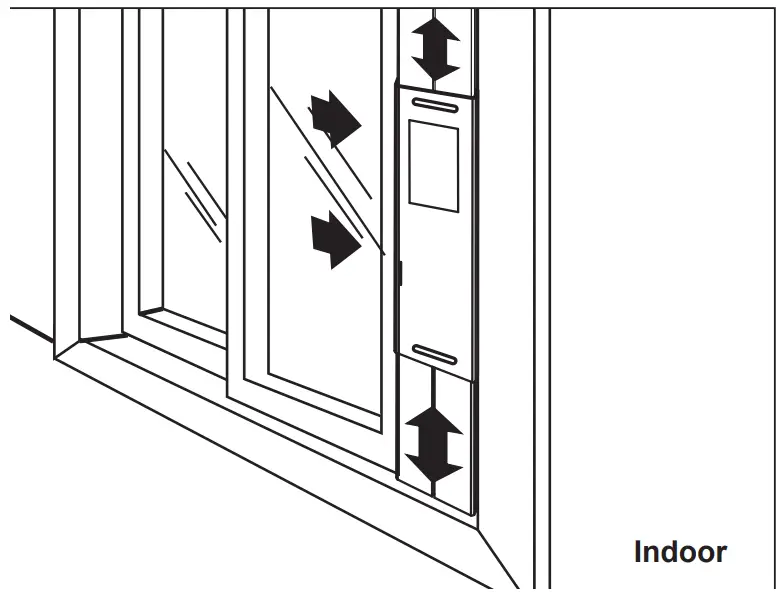 Indoor