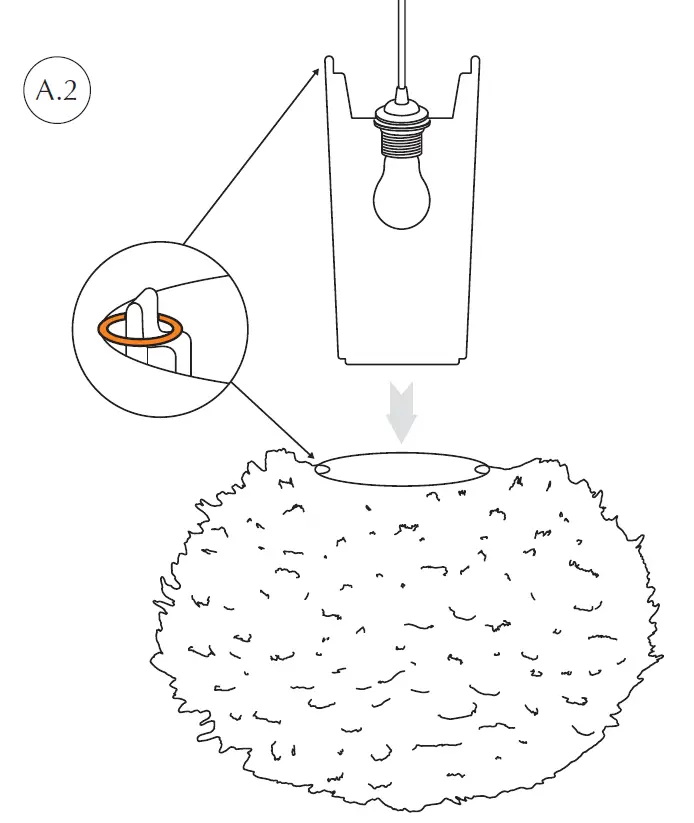 A.2