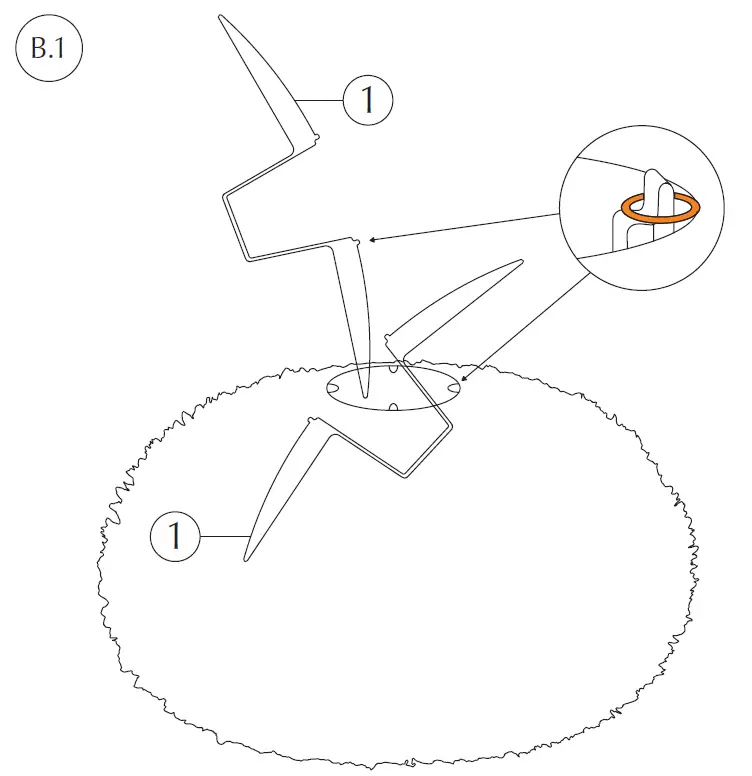 B.1

1

1