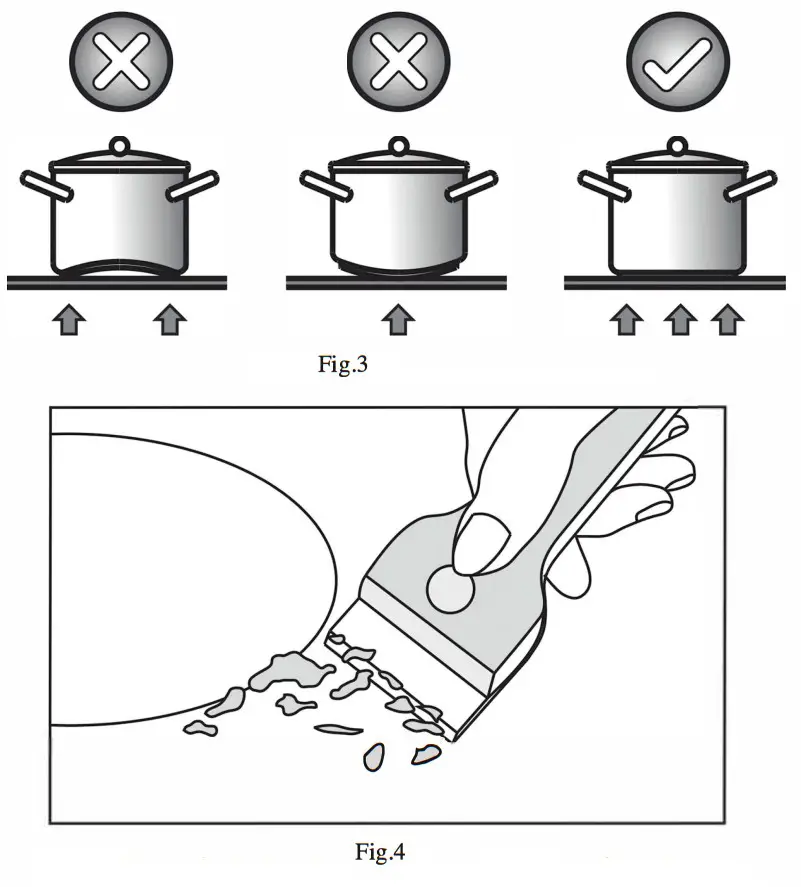 Fig.3

Fig.4