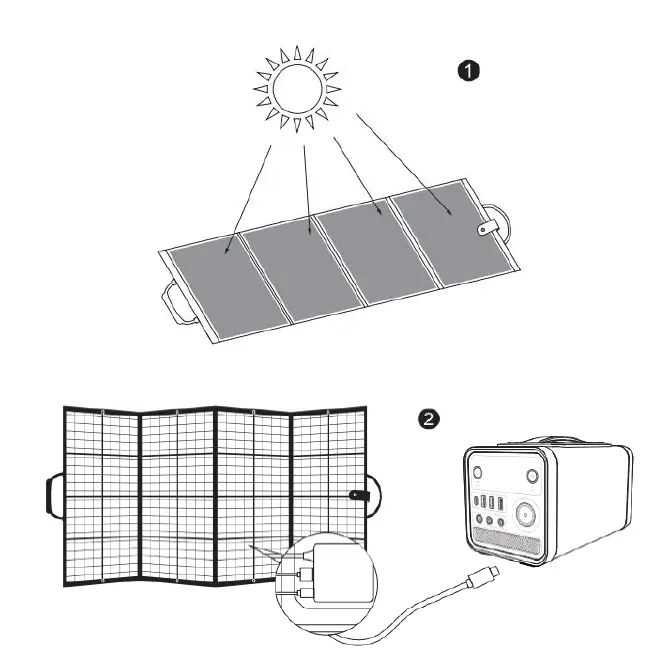 1

2