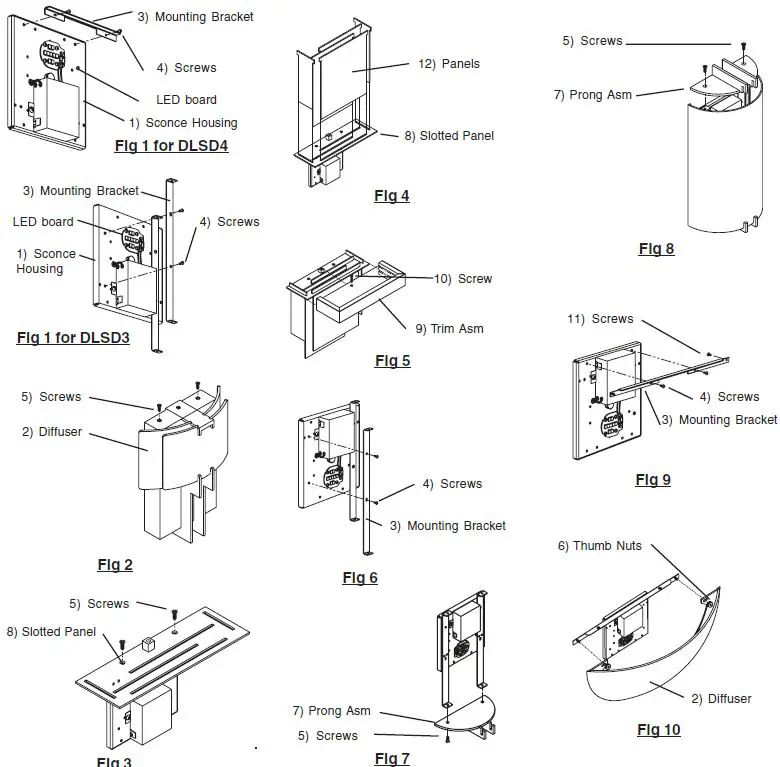 3) Mounting Bracket
4) Screws
LED board
1) Sconce Housing
Fig 1 for DLSD4

3) Mounting Bracket
LED board
4) Screws
1) Sconce Housing
Fig 1 for DLSD3

5) Screws
2) Diffuser
Fig 2

5) Screws
8) Slotted Panel
Fig 3

12) Panels
8) Slotted Panel
Fig 4

10) Screw
9) Trim Asm
Fig 5

4) Screws
3) Mounting Bracket
Fig 6

7) Prong Asm
5) Screws
Fig 7

5) Screws
7) Prong Asm
Fig 8

11) Screws
4) Screws
3) Mounting Bracket
Fig 9

6) Thumb Nuts
2) Diffuser
Fig 10